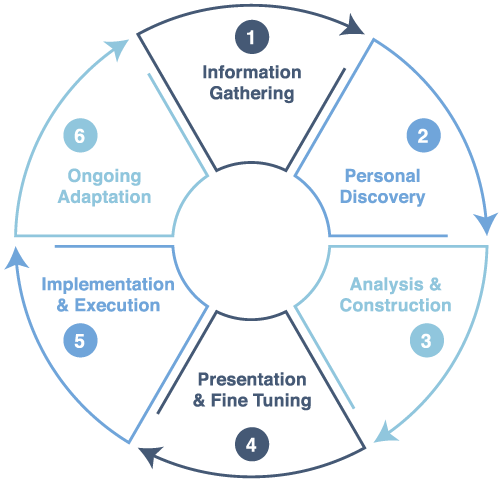 1
Information Gathering

2
Personal Discovery

Analysis & Construction
3

Presentation & Fine Tuning
4

Implementation & Execution
5

6
Ongoing Adaptation